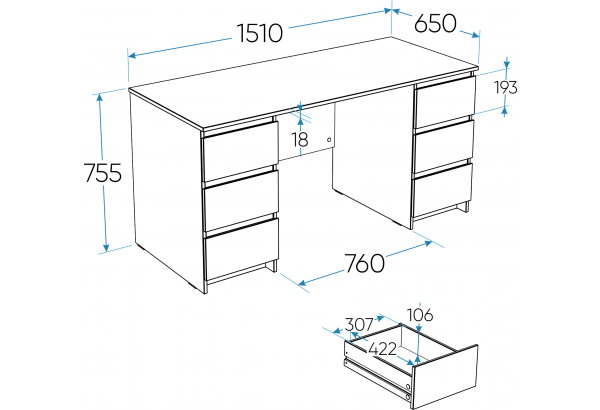 1510
650
193
18
755
760
307
106
422