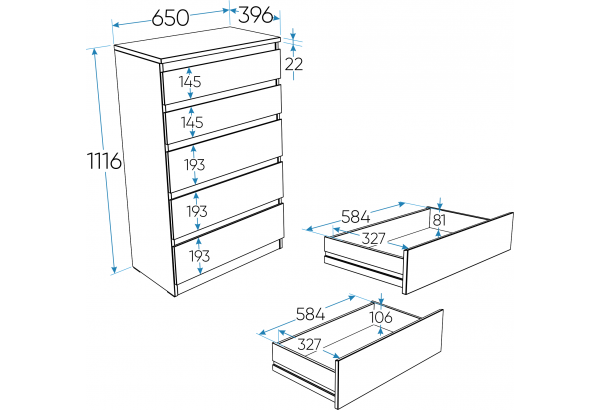 650
396
22
1116
145
145
193
193
193
584
81
327
584
106
327