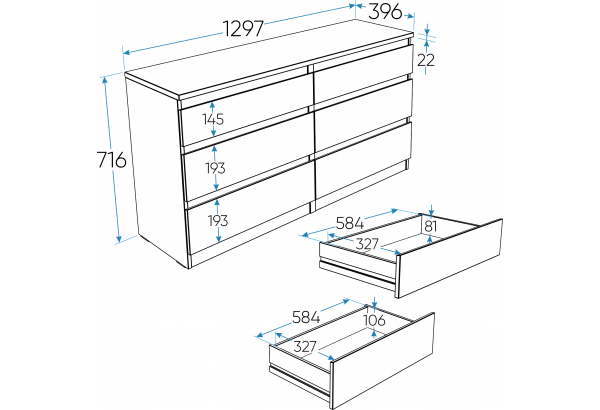 1297
396
22
716
145
193
193
584
81
327
584
106
327