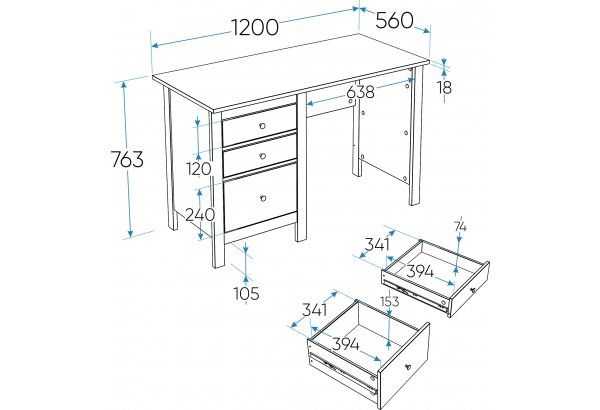 1200
560
18
638
763
120
240
105
341
74
394
341
153
394