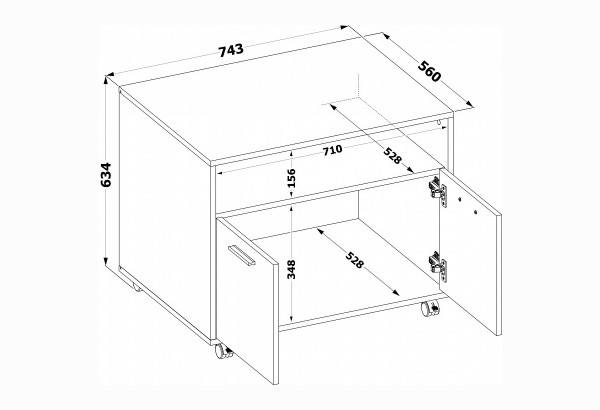 743
560
634
710
528
156
348
528