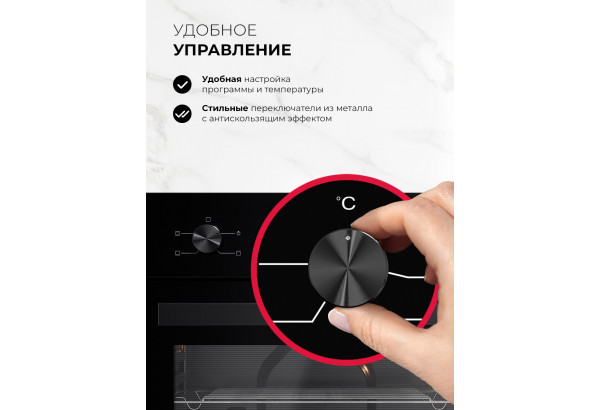 УДОБНОЕ
УПРАВЛЕНИЕ

Удобная настройка программы и температуры

Стильные переключатели из металла с антискользящим эффектом

°C