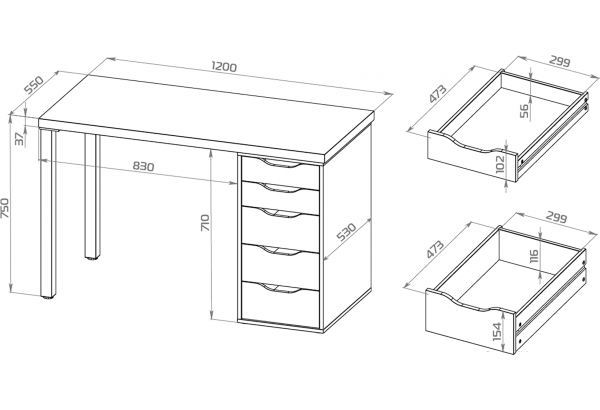 550
1200
37
830
750
710
530
473
299
56
102
473
299
116
154