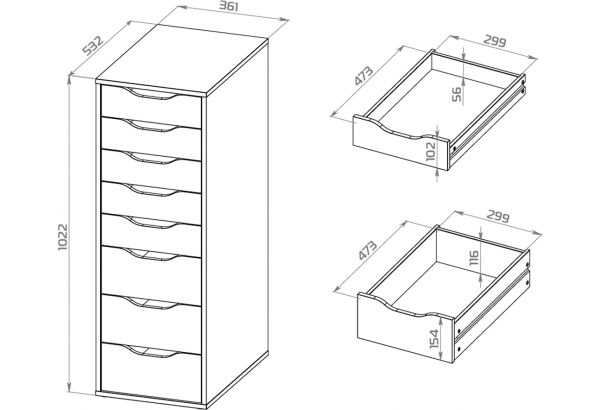 361
532
1022
299
473
56
102
299
473
116
154