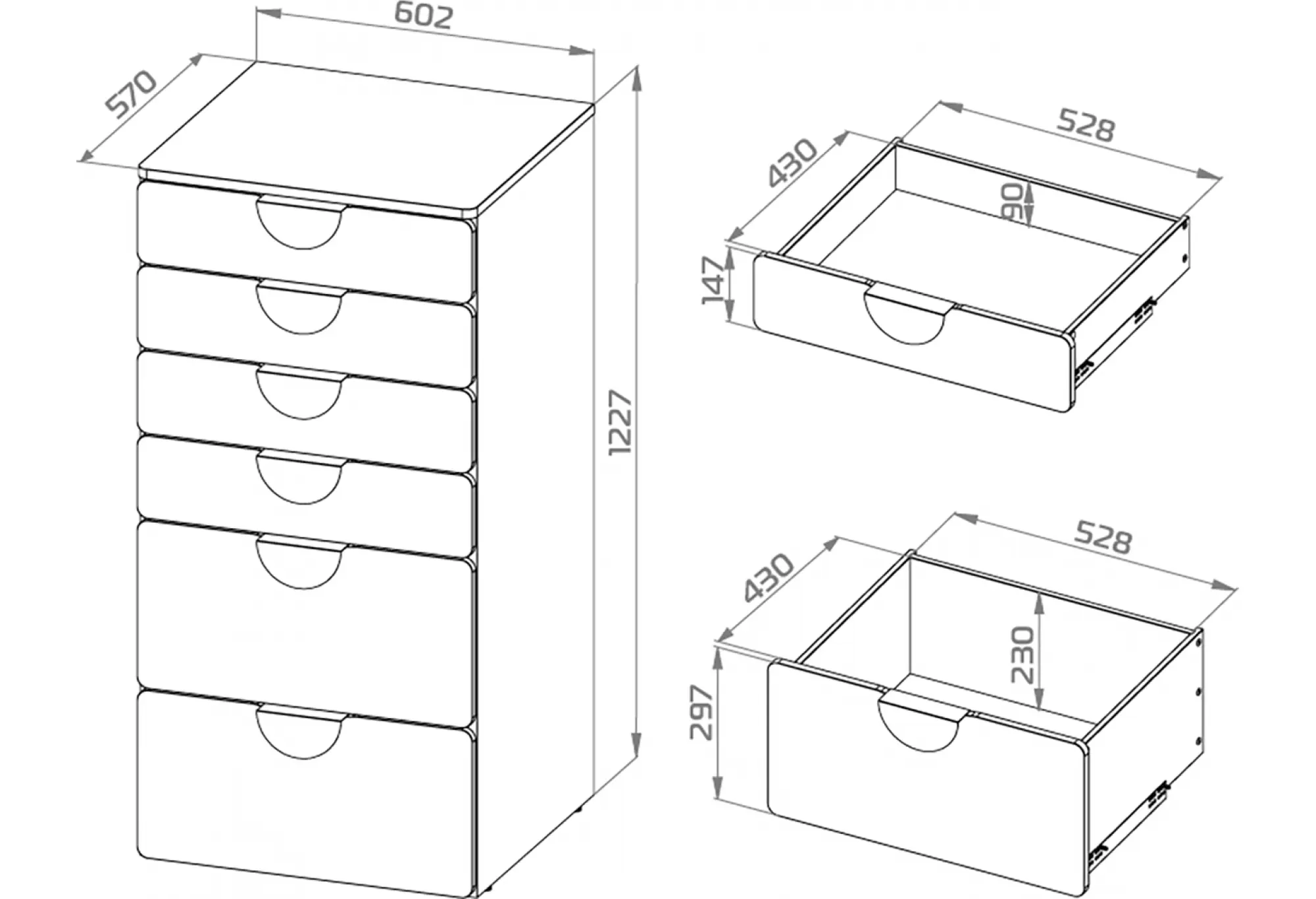 602
570
1227
528
430
90
147
528
430
230
297