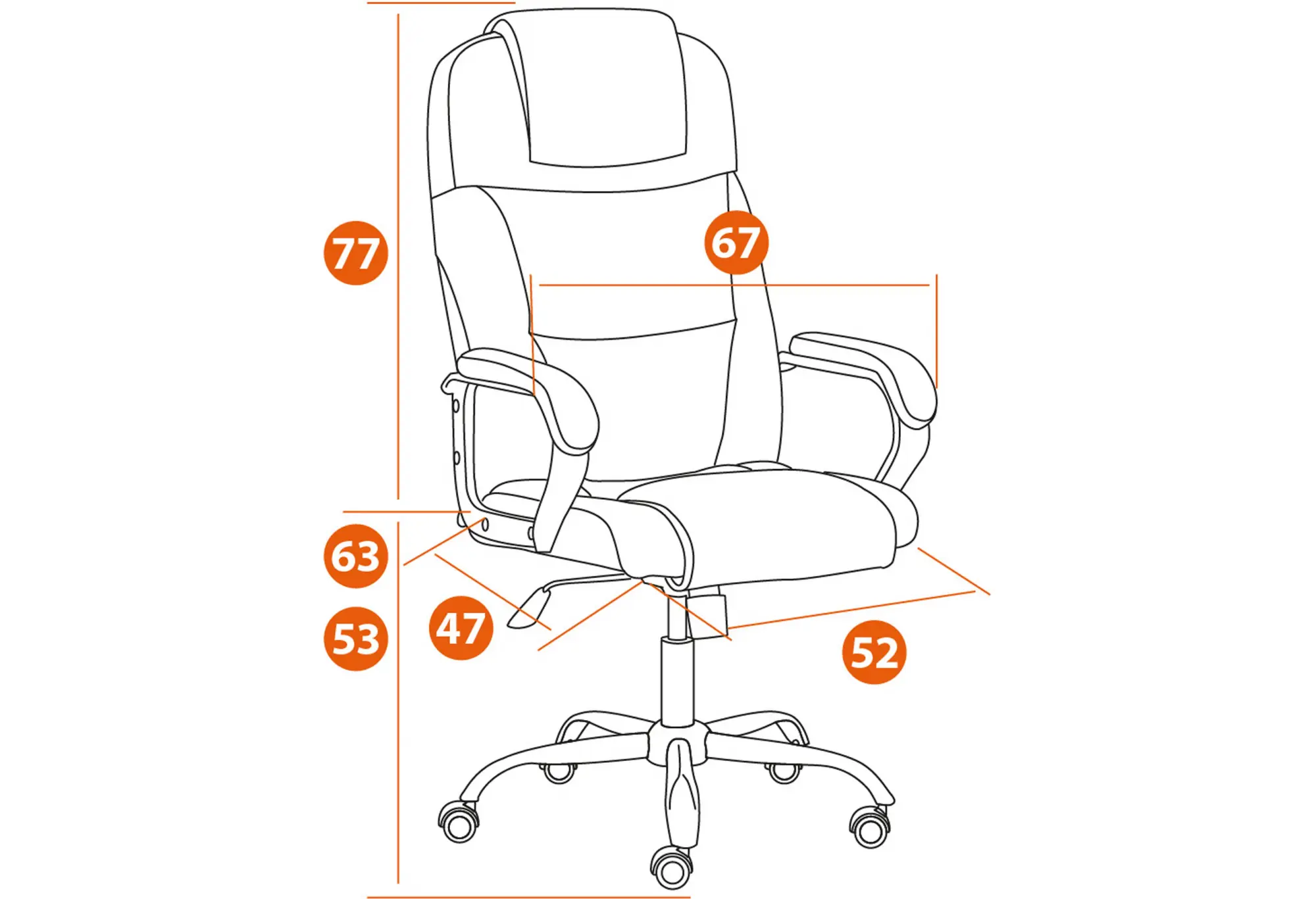 77

67

63

53

47

52