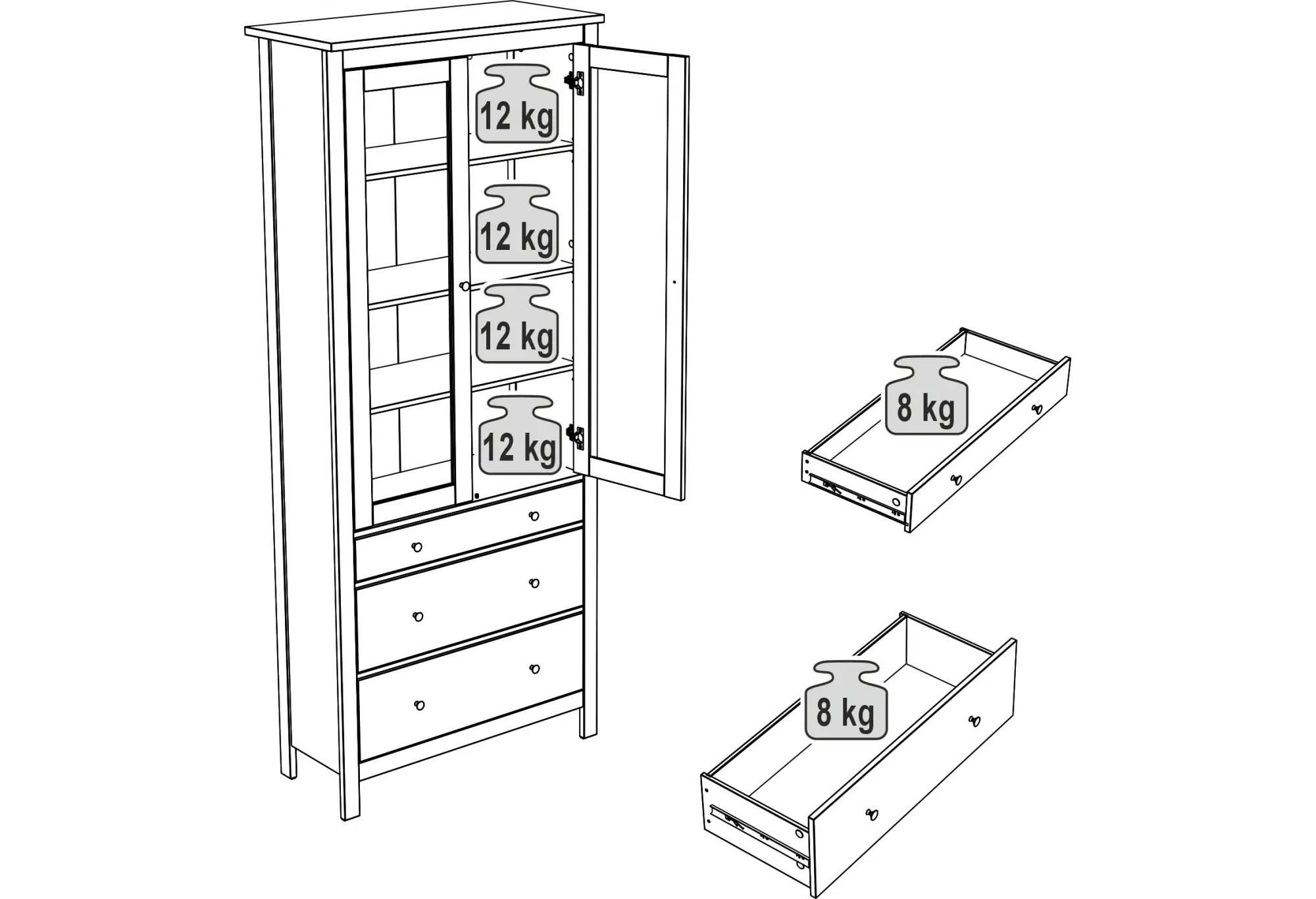 12 kg

12 kg

12 kg

12 kg

8 kg

8 kg