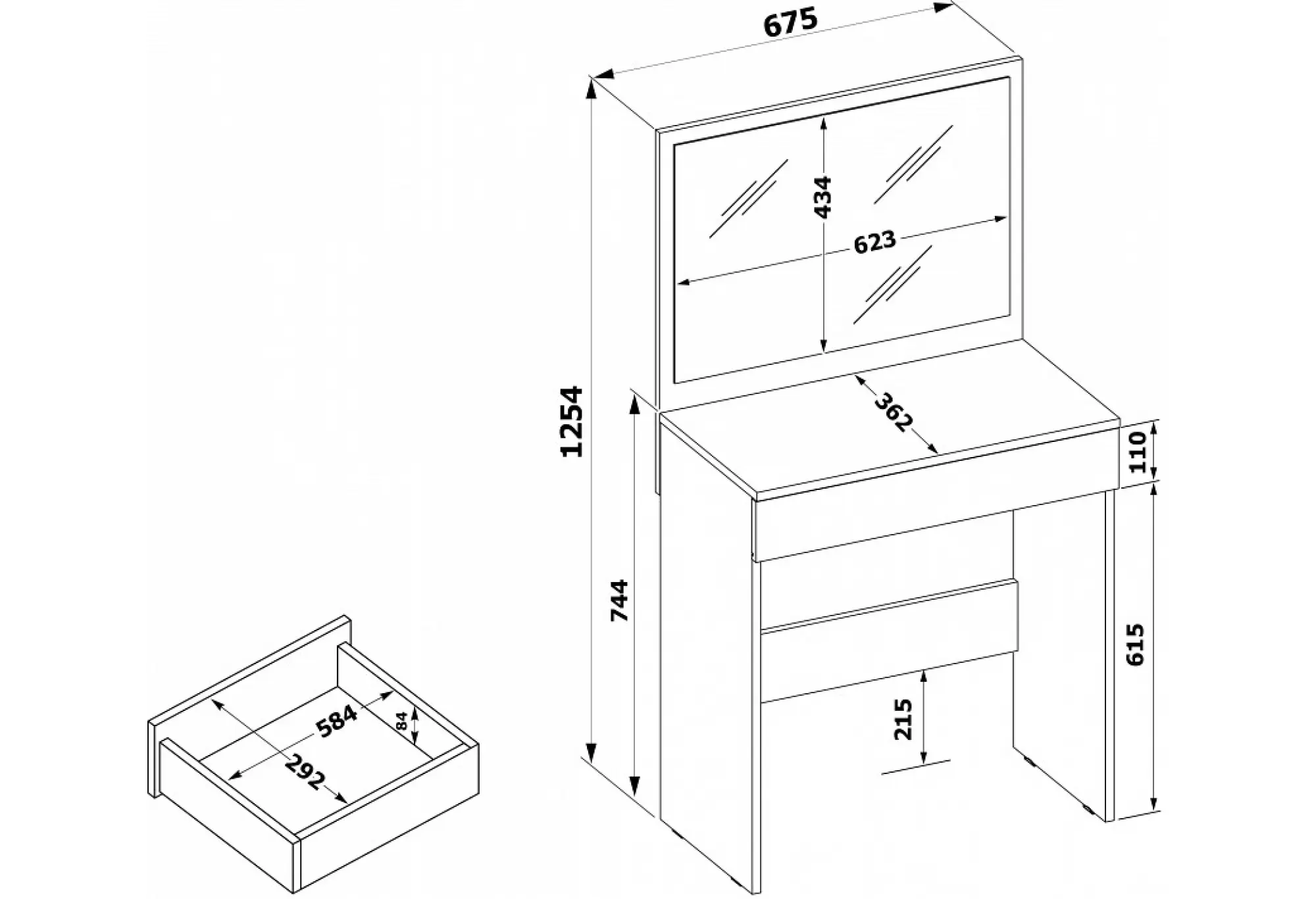 675

434

623

1254

362

110

744

615

215

584

84

292