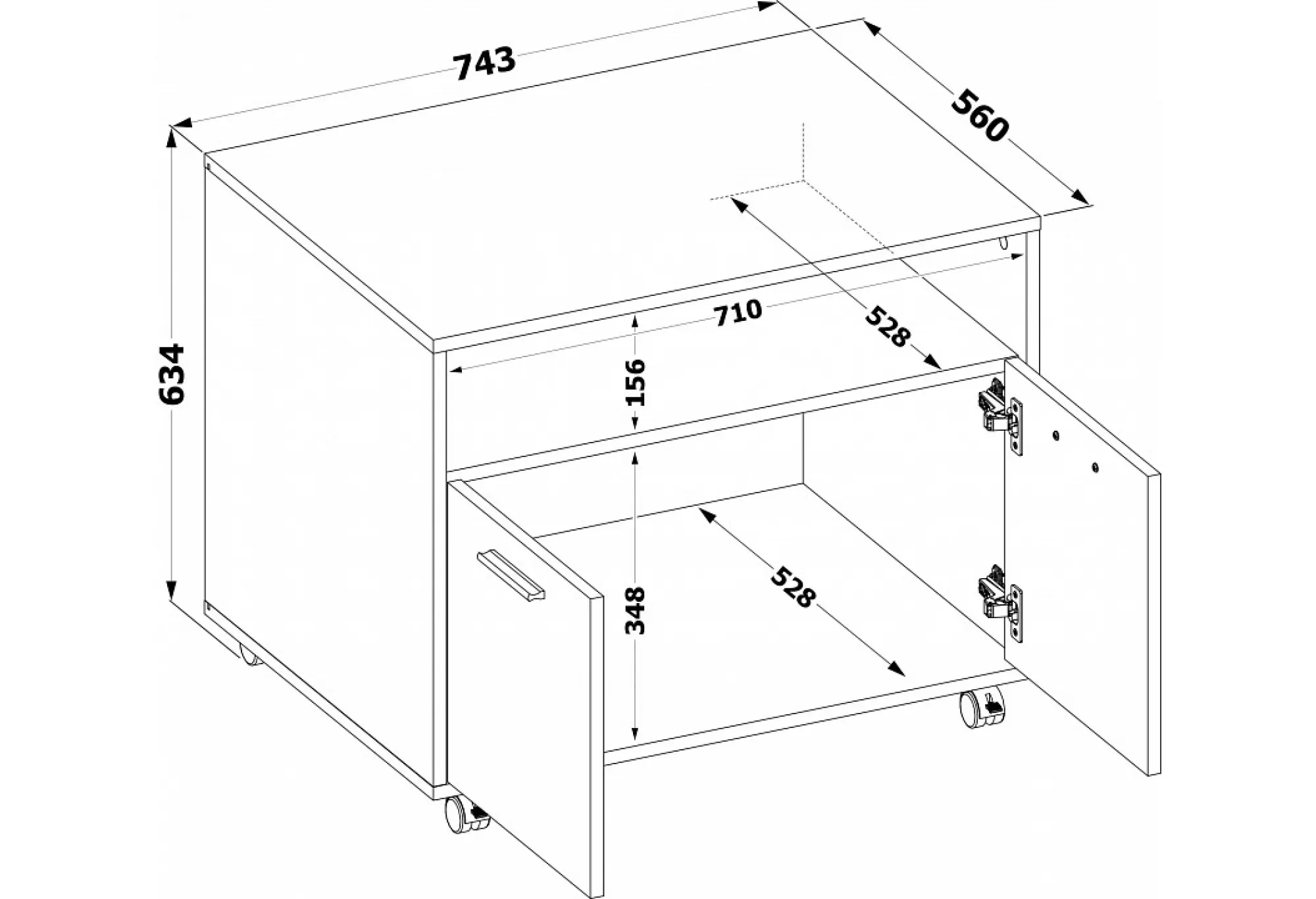 743
560
634
710
528
156
348
528