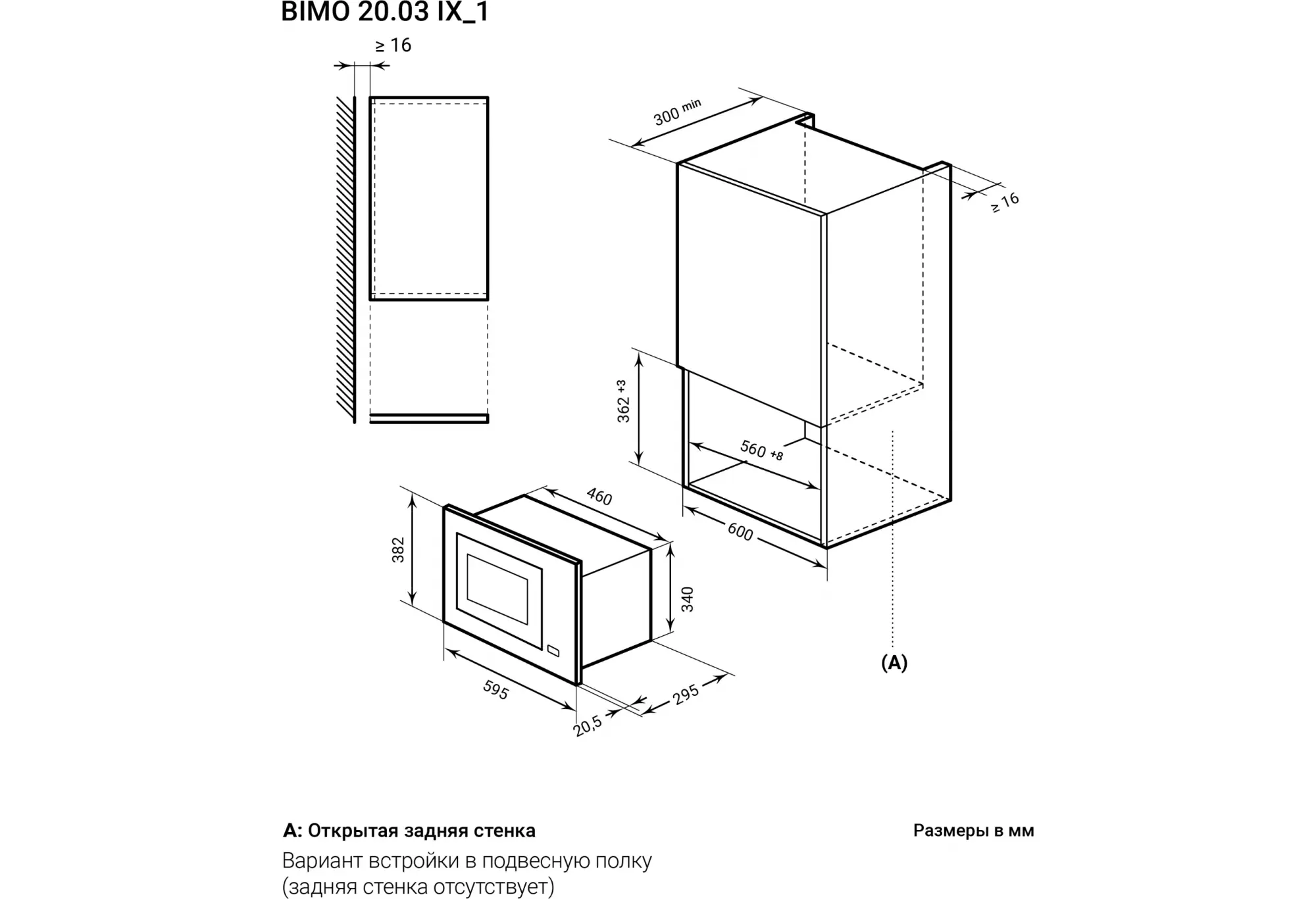 BIMO 20.03 IX_1

≥ 16

300 min

≥ 16

362 +3

560 +8

600

460

382

340

595

20,5

295

(A)

A: Открытая задняя стенка

Размеры в мм

Вариант встройки в подвесную полку (задняя стенка отсутствует)