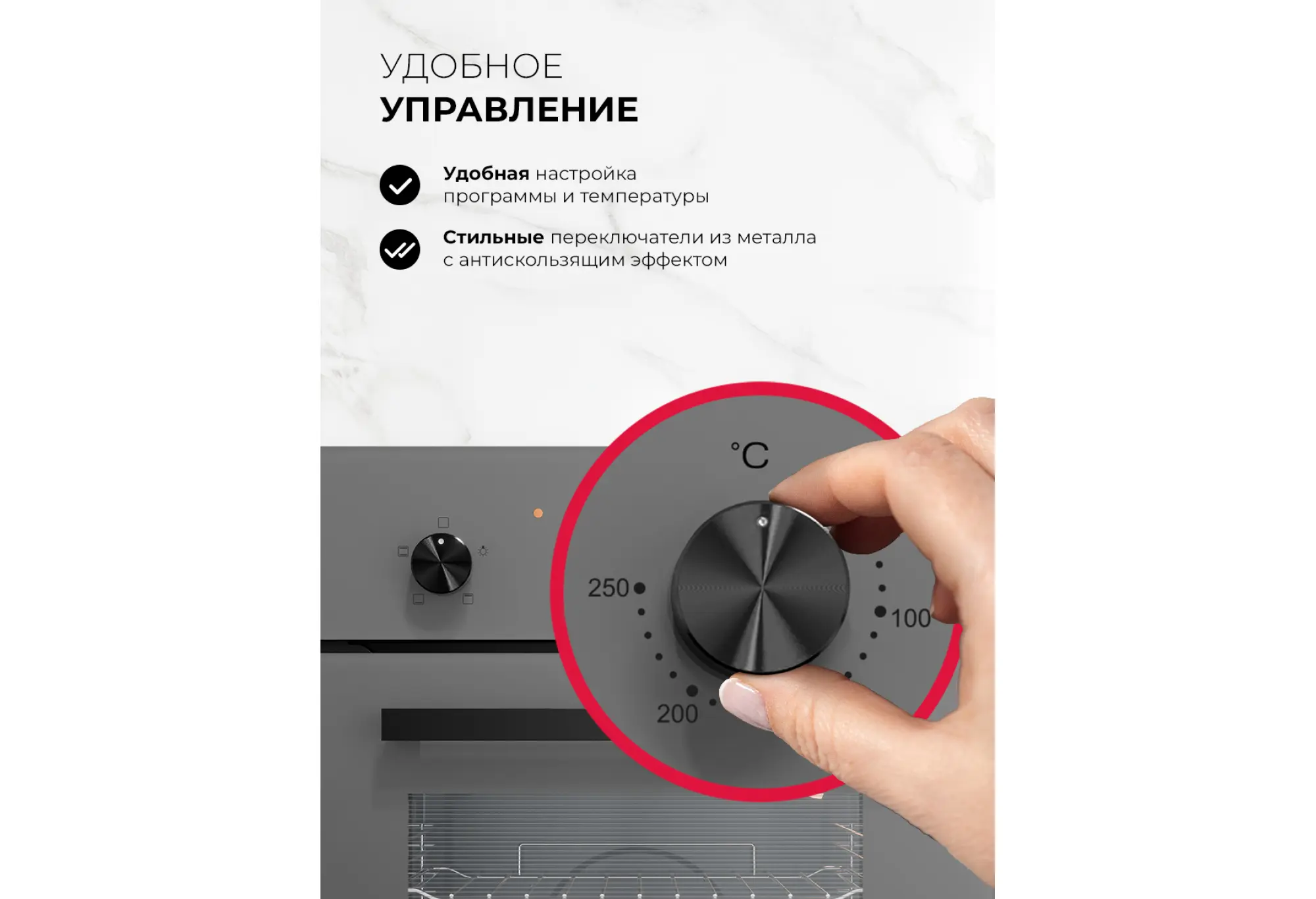 УДОБНОЕ
УПРАВЛЕНИЕ

Удобная настройка программы и температуры

Стильные переключатели из металла с антискользящим эффектом

°C
250
100
200