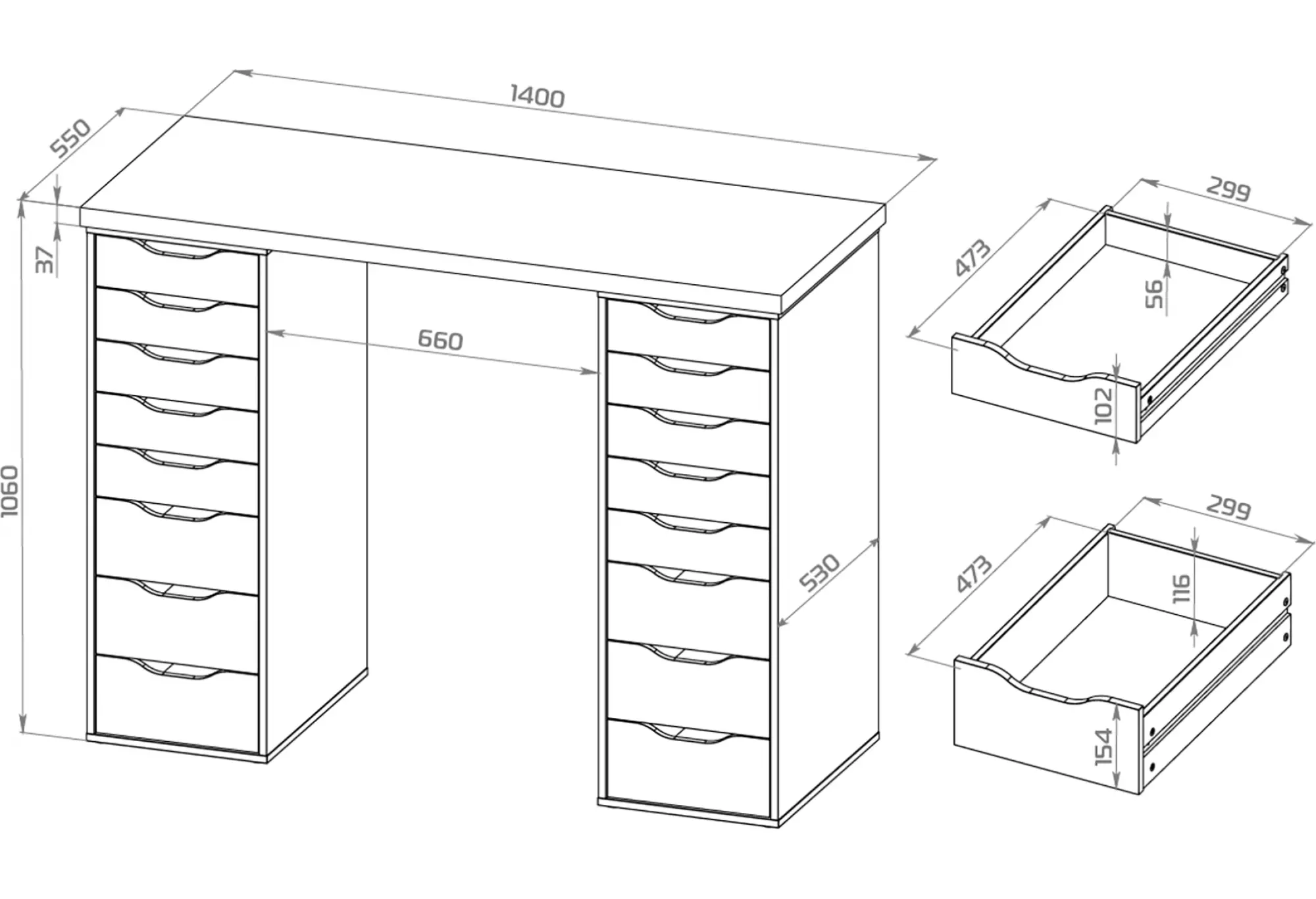 1400
550
37
1060
660
530
299
473
56
102
299
473
116
154